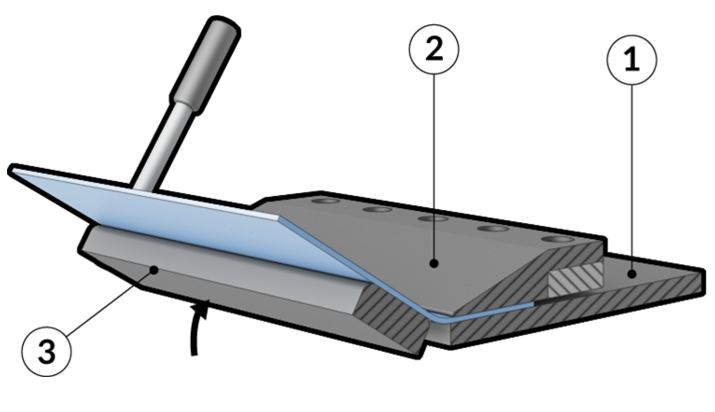 2
1
3